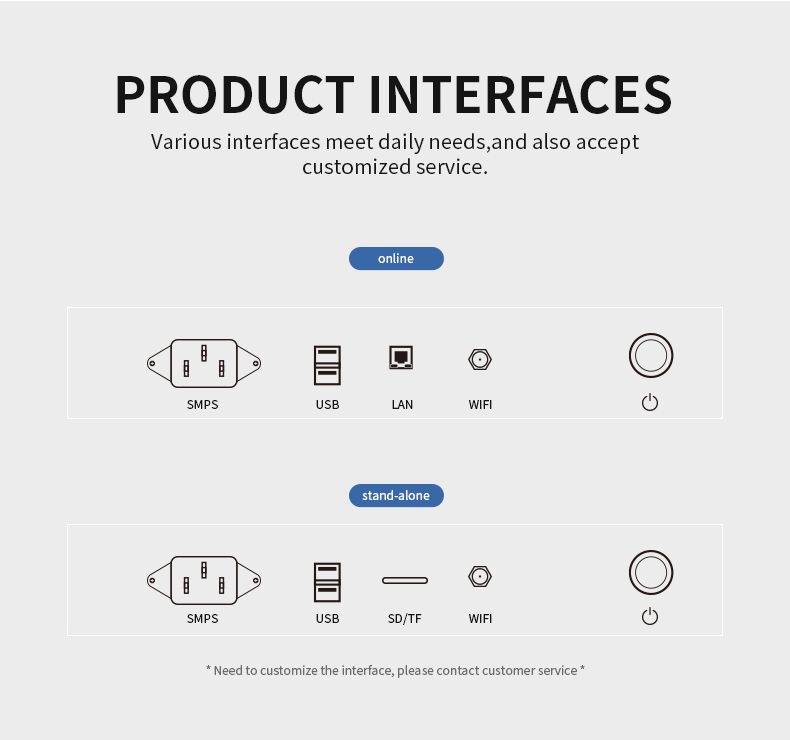 PRODUCT INTERFACES

Various interfaces meet daily needs,and also accept customized service.

online

SMPS USB LAN WIFI

stand-alone

SMPS USB SD/TF WIFI

* Need to customize the interface, please contact customer service *